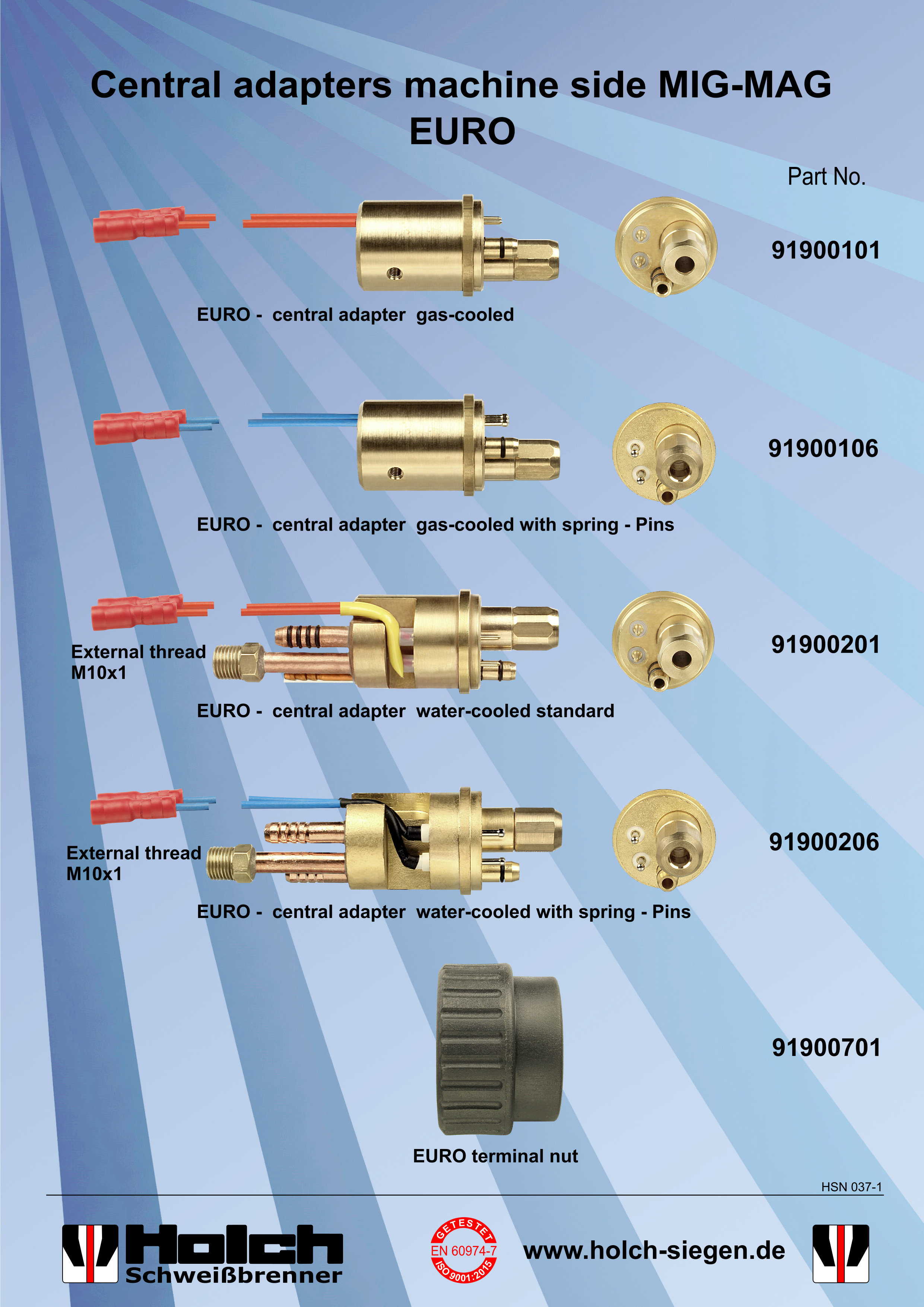 Central adapters machine side MIG-MAG
EURO

Part No.

91900101

EURO - central adapter gas-cooled

91900106

EURO - central adapter gas-cooled with spring - Pins

External thread
M10x1

91900201

EURO - central adapter water-cooled standard

External thread
M10x1

91900206

EURO - central adapter water-cooled with spring - Pins

91900701

EURO terminal nut

HSN 037-1

Holch
Schweißbrenner

GETESTET
EN 60974-7
ISO 9001:2015

www.holch-siegen.de