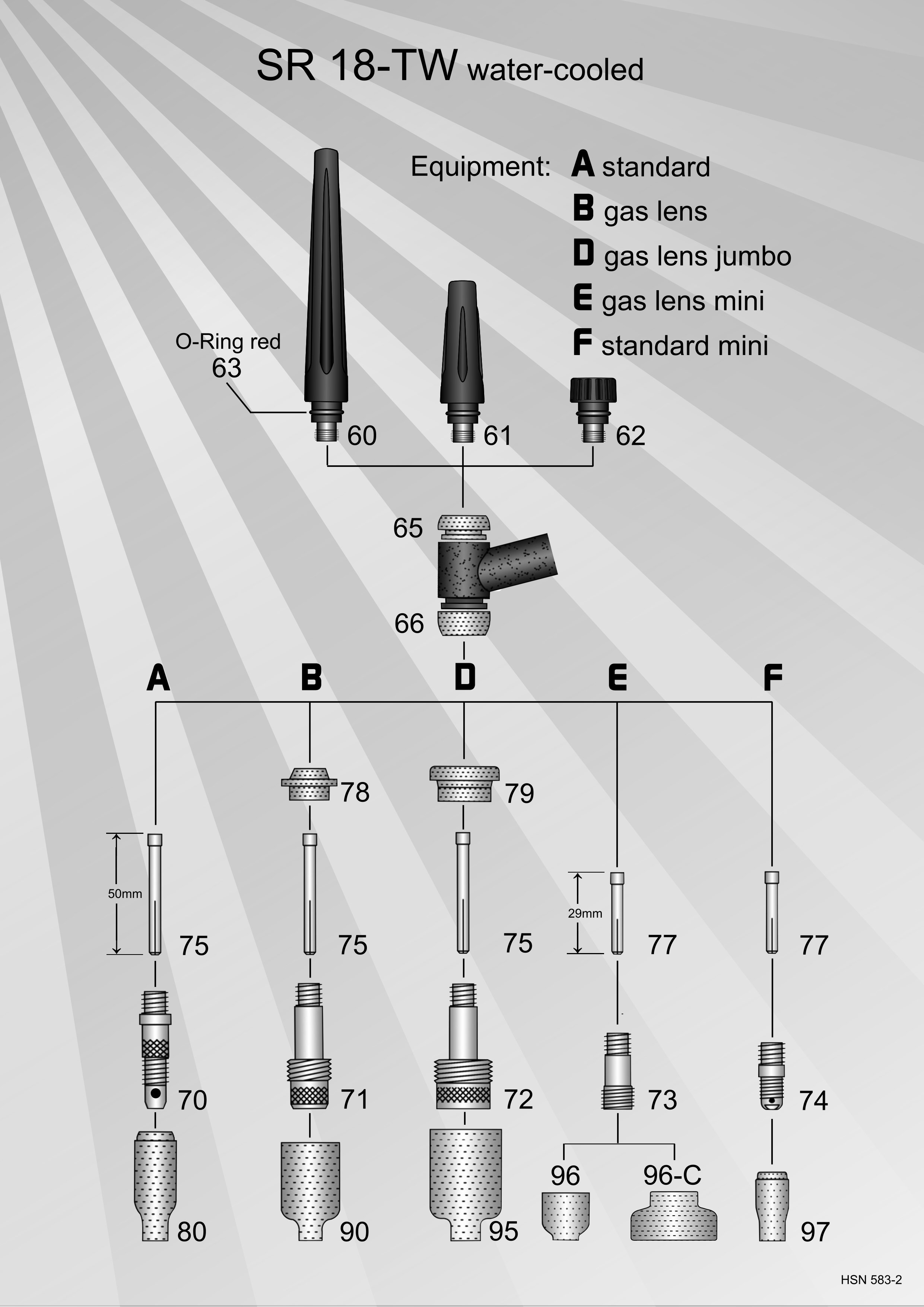 SR 18-TW water-cooled

Equipment: A standard
B gas lens
D gas lens jumbo
E gas lens mini
F standard mini

O-Ring red
63

60
61
62

65
66

A
B
D
E
F

78
79

50mm
75
75
75
29mm
77
77

70
71
72
73
74

96
96-C

80
90
95
97

HSN 583-2