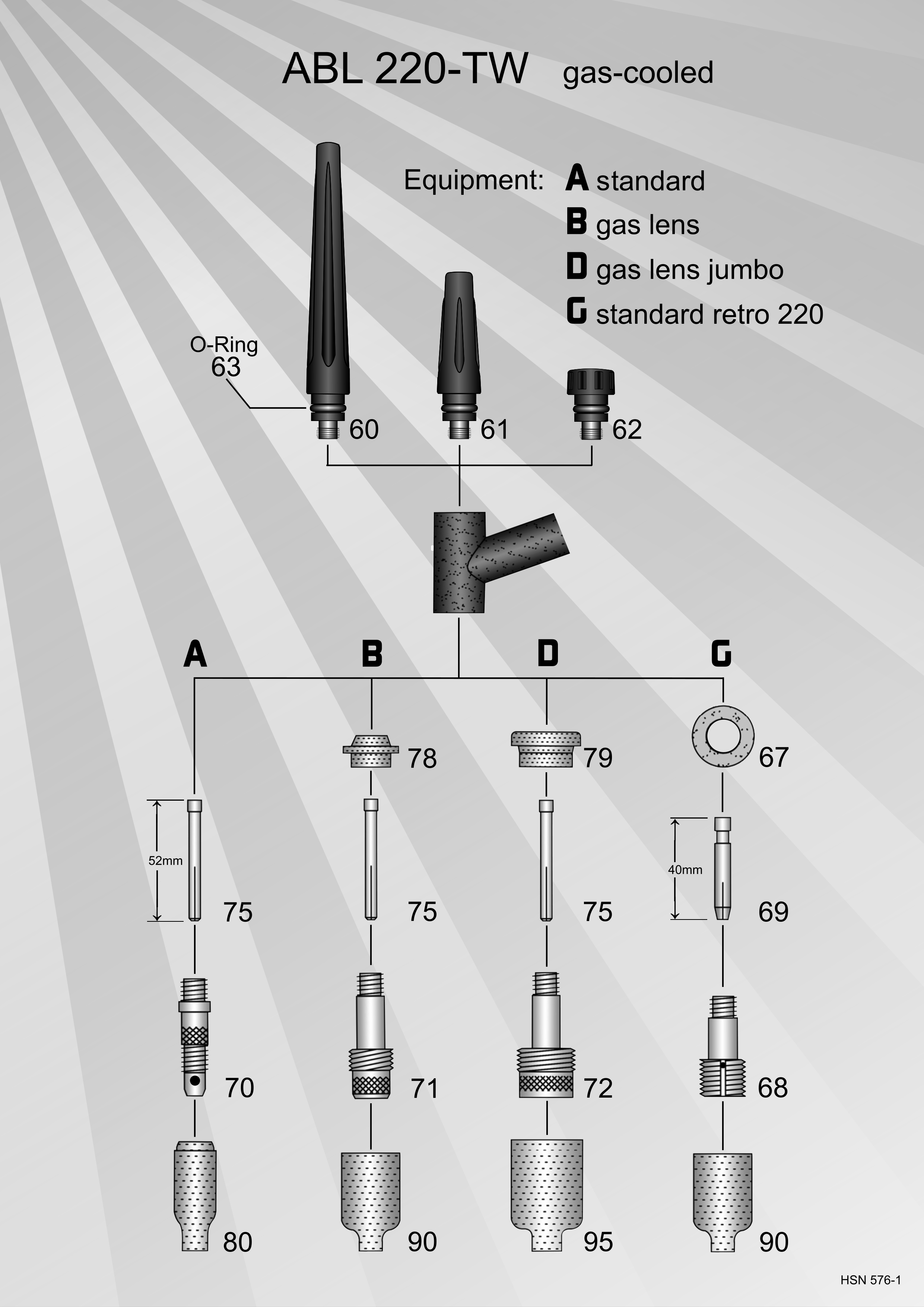 ABL 220-TW gas-cooled

Equipment: A standard
B gas lens
D gas lens jumbo
G standard retro 220

O-Ring
63

60
61
62

A
B
D
G

78
79
67

52mm
75
75
75
40mm
69

70
71
72
68

80
90
95
90

HSN 576-1