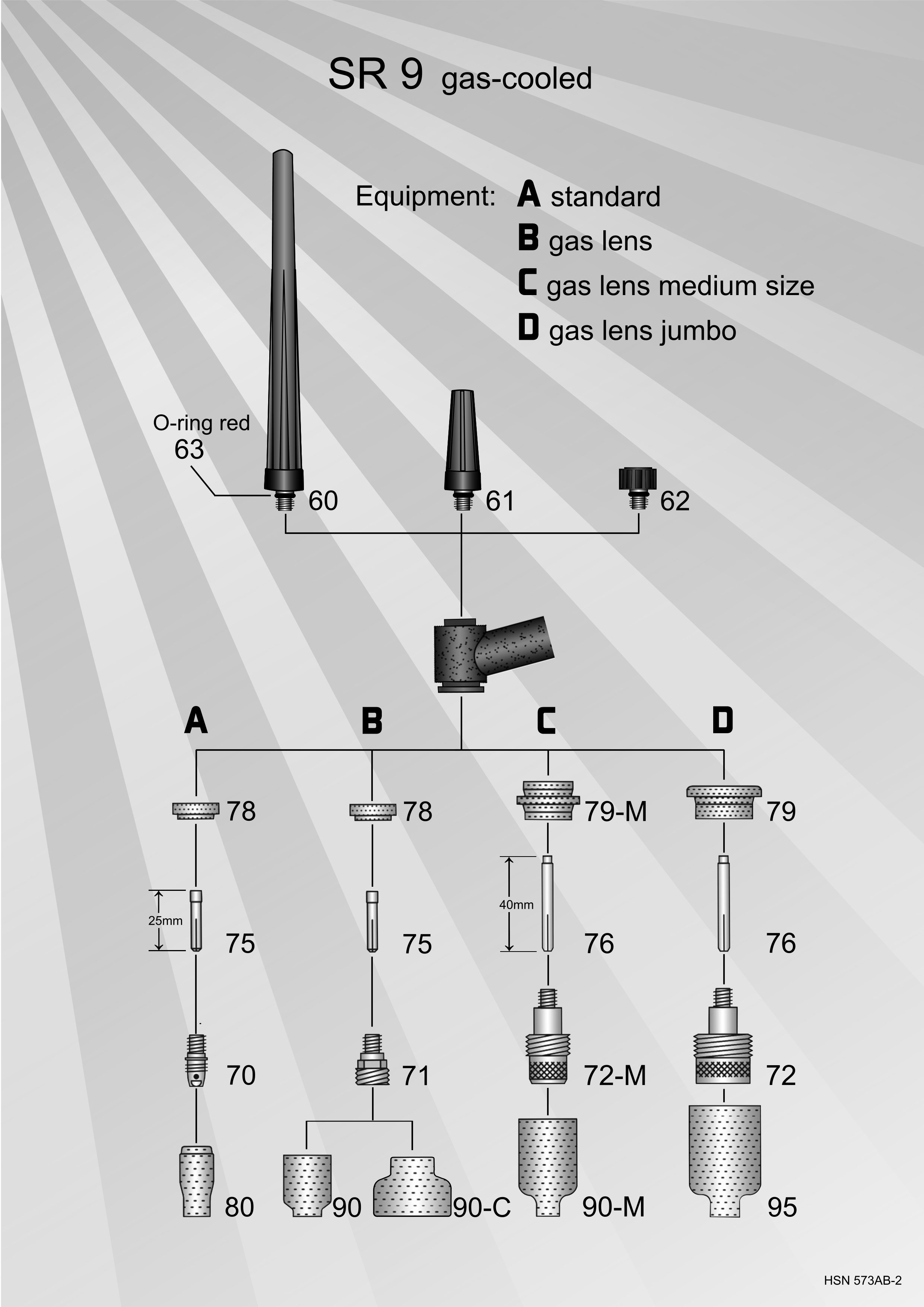 SR 9 gas-cooled

Equipment: A standard
B gas lens
C gas lens medium size
D gas lens jumbo

O-ring red
63

60
61
62

A
B
C
D

78
78
79-M
79

25mm
75
75
40mm
76
76

70
71
72-M
72

80
90
90-C
90-M
95

HSN 573AB-2