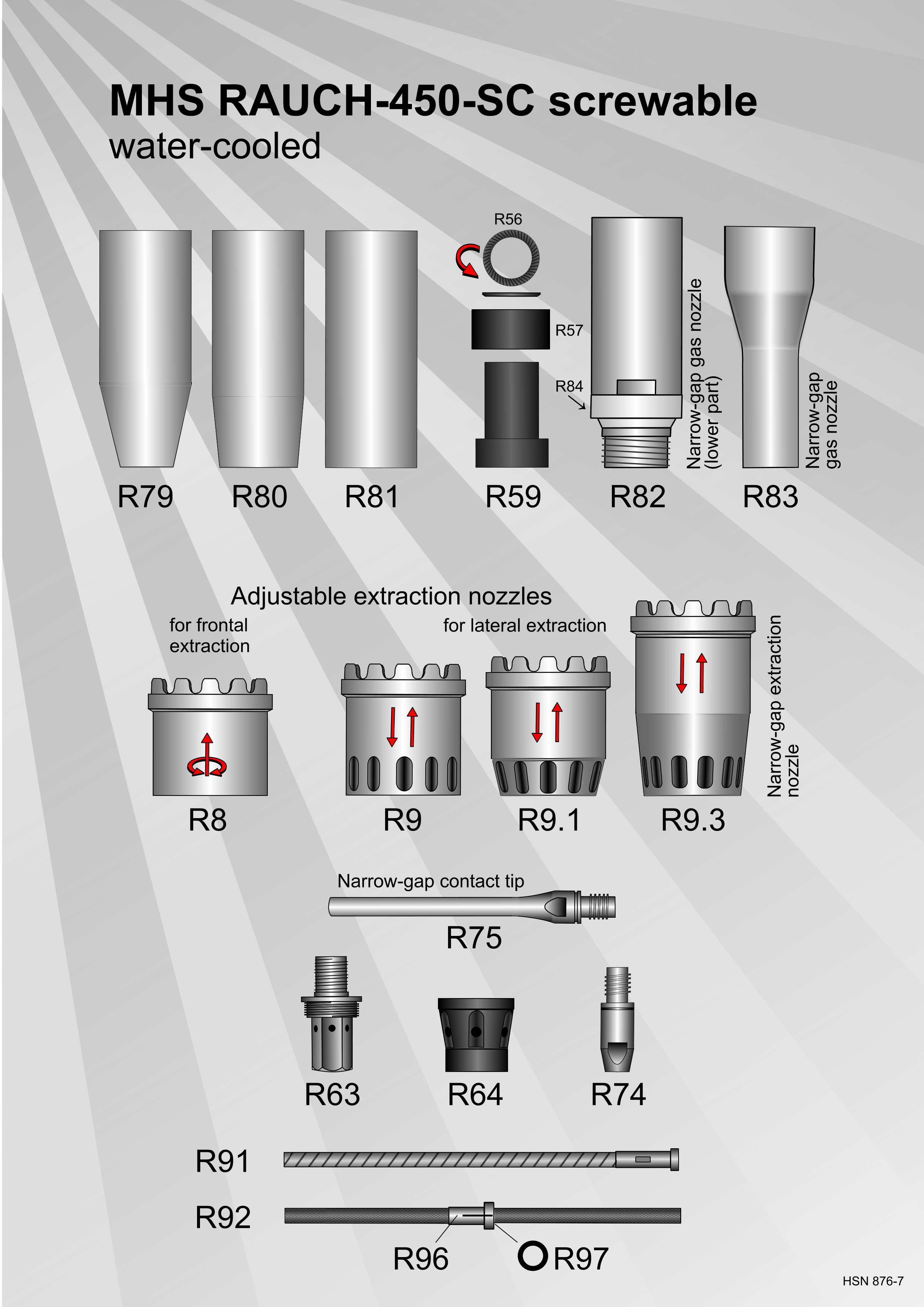 MHS RAUCH-450-SC screwable
water-cooled

R56

R57

R84

Narrow-gap gas nozzle (lower part)

Narrow-gap gas nozzle

R79 R80 R81 R59 R82 R83

Adjustable extraction nozzles

for frontal extraction

for lateral extraction

Narrow-gap extraction nozzle

R8 R9 R9.1 R9.3

Narrow-gap contact tip

R75

R63 R64 R74

R91

R92

R96 R97

HSN 876-7