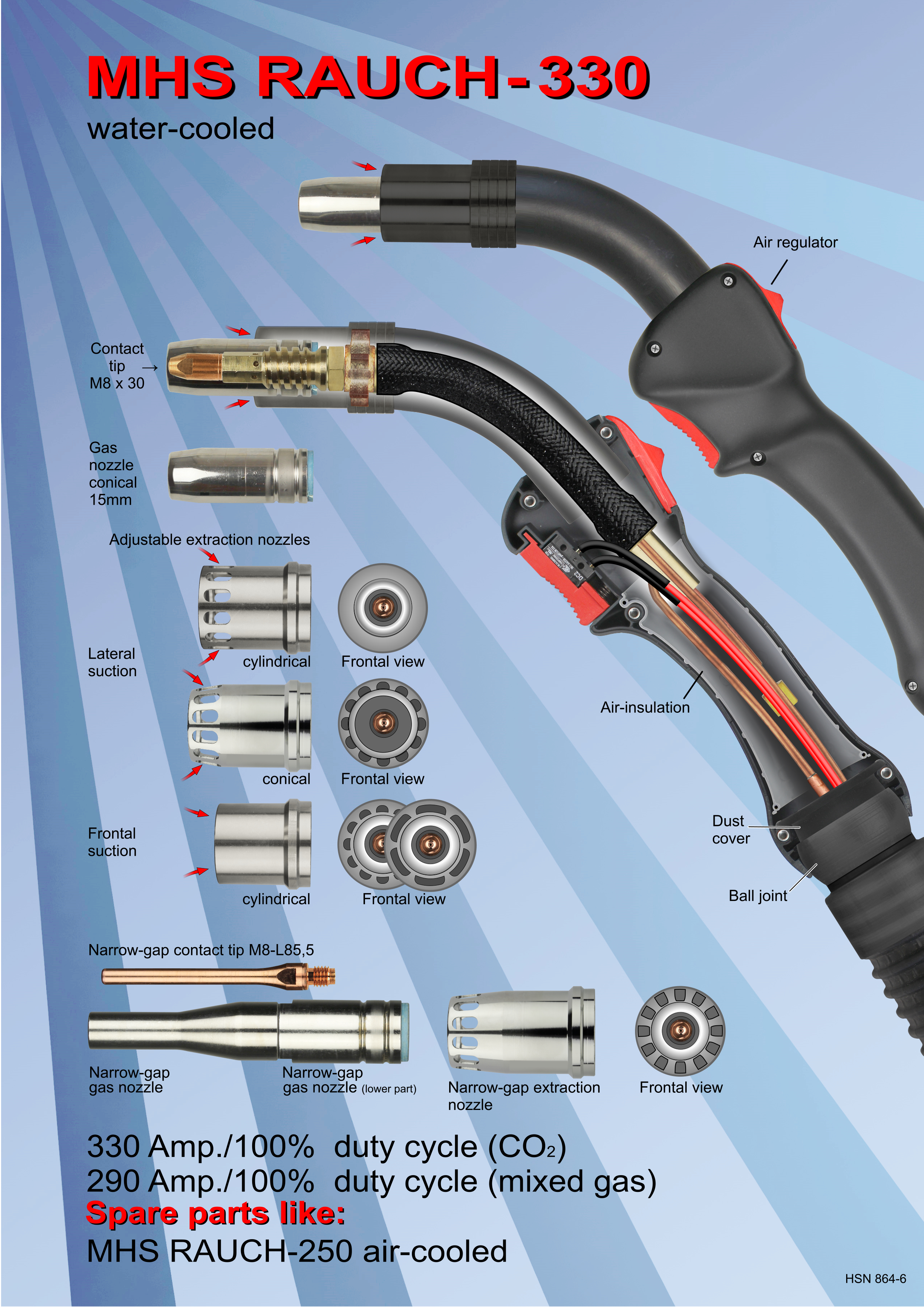 MHS RAUCH-330
water-cooled

Air regulator

Contact tip M8 x 30

Gas nozzle conical 15mm

Adjustable extraction nozzles

Lateral suction

cylindrical

Frontal view

conical

Frontal view

Frontal suction

cylindrical

Frontal view

Air-insulation

Dust cover

Ball joint

Narrow-gap contact tip M8-L85,5

Narrow-gap gas nozzle

Narrow-gap gas nozzle (lower part)

Narrow-gap extraction nozzle

Frontal view

330 Amp./100% duty cycle ($CO_2$)
290 Amp./100% duty cycle (mixed gas)
Spare parts like:
MHS RAUCH-250 air-cooled

HSN 864-6