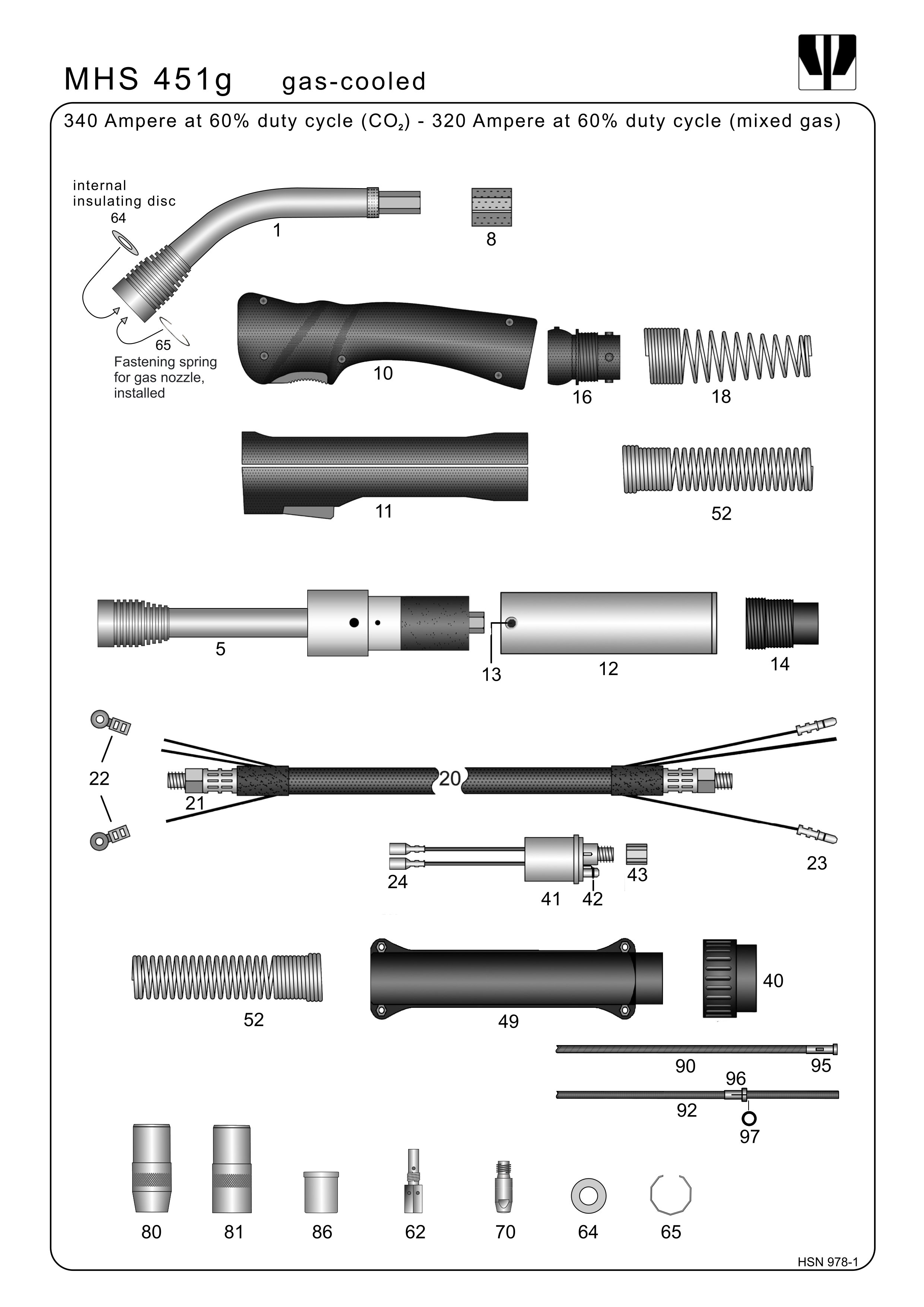 MHS 451g gas-cooled

340 Ampere at 60% duty cycle ($CO_2$) - 320 Ampere at 60% duty cycle (mixed gas)

internal insulating disc
64
1
8
65
Fastening spring for gas nozzle, installed
10
16
18
11
52
5
13
12
14
22
21
20
23
24
41
42
43
52
49
40
90
95
96
92
97
80
81
86
62
70
64
65

HSN 978-1