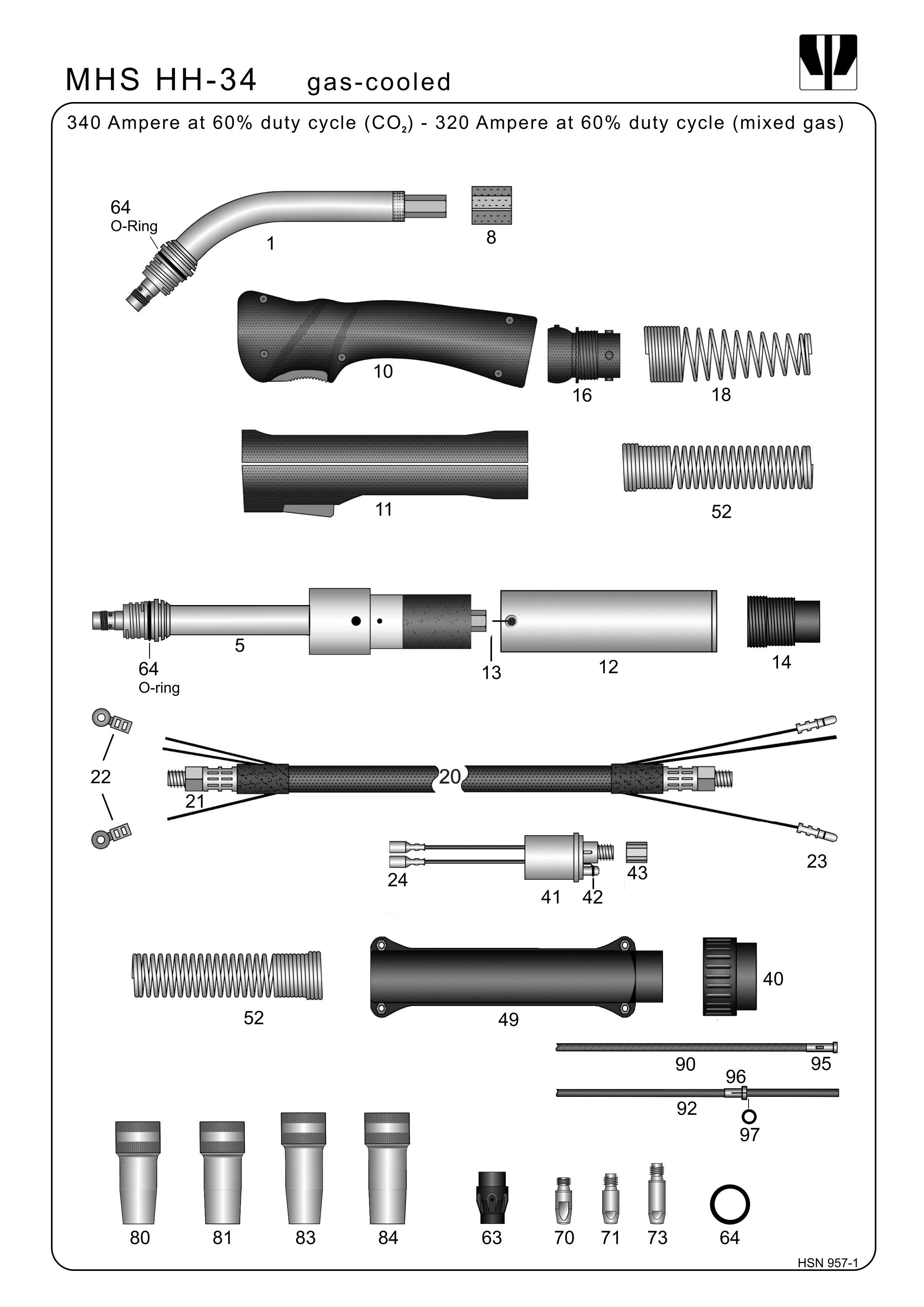 MHS HH-34 gas-cooled

340 Ampere at 60% duty cycle ($CO_2$) - 320 Ampere at 60% duty cycle (mixed gas)

64
O-Ring
1
8
10
16
18
11
52
5
64
O-ring
13
12
14
22
21
20
23
24
41
42
43
52
49
40
90
95
96
92
97
80
81
83
84
63
70
71
73
64

HSN 957-1