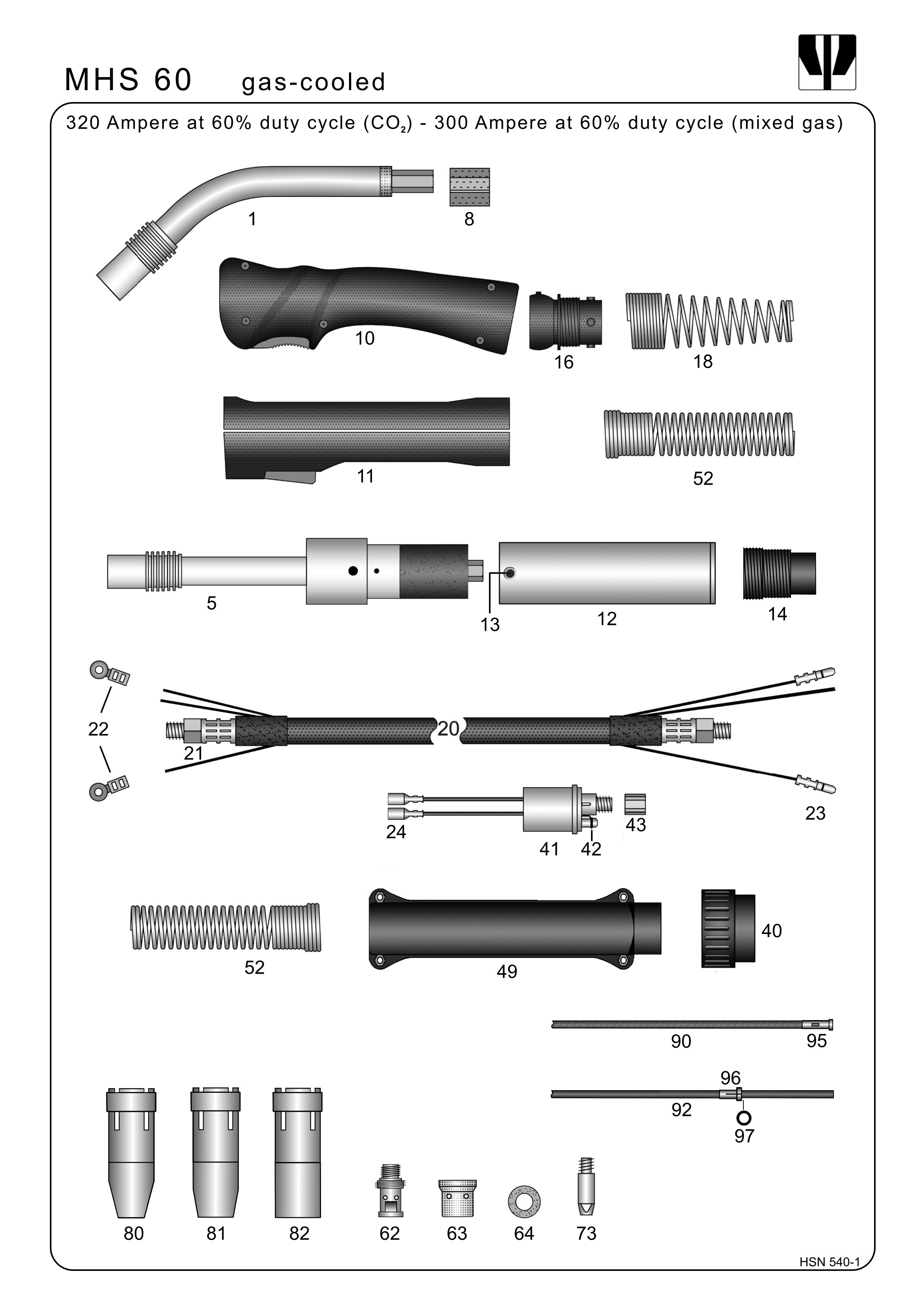 MHS 60 gas-cooled

320 Ampere at 60% duty cycle ($CO_2$) - 300 Ampere at 60% duty cycle (mixed gas)

1
8
10
16
18
11
52
5
13
12
14
22
21
20
23
24
41
42
43
52
49
40
90
95
96
92
97
80
81
82
62
63
64
73

HSN 540-1