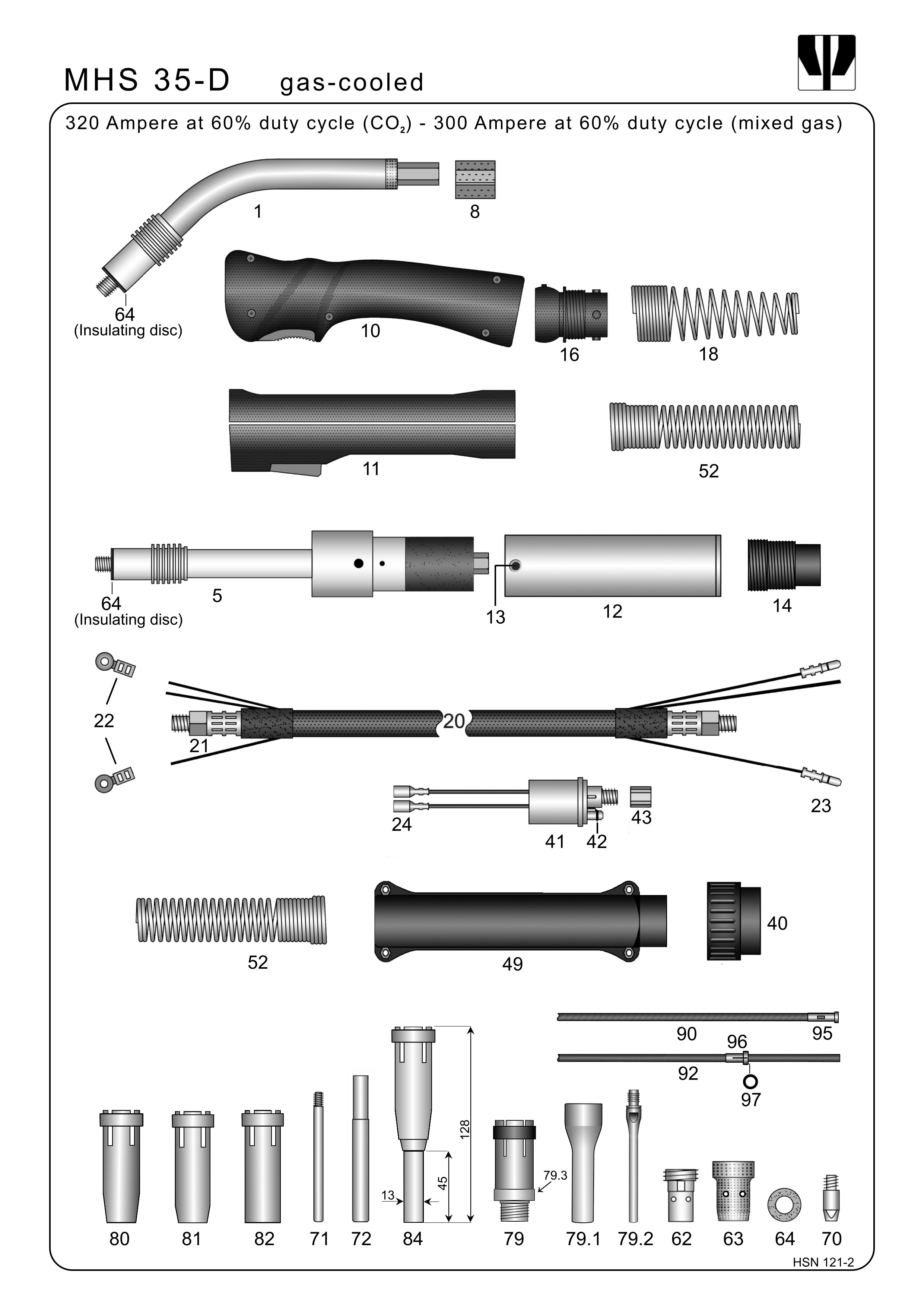 MHS 35-D gas-cooled

320 Ampere at 60% duty cycle ($CO_2$) - 300 Ampere at 60% duty cycle (mixed gas)

1

8

64
(Insulating disc)

10

16

18

11

52

64
(Insulating disc)

5

13

12

14

22

21

20

23

24

41

42

43

52

49

40

90

95

96

92

97

128

45

13

79.3

80 81 82 71 72 84 79 79.1 79.2 62 63 64 70

HSN 121-2