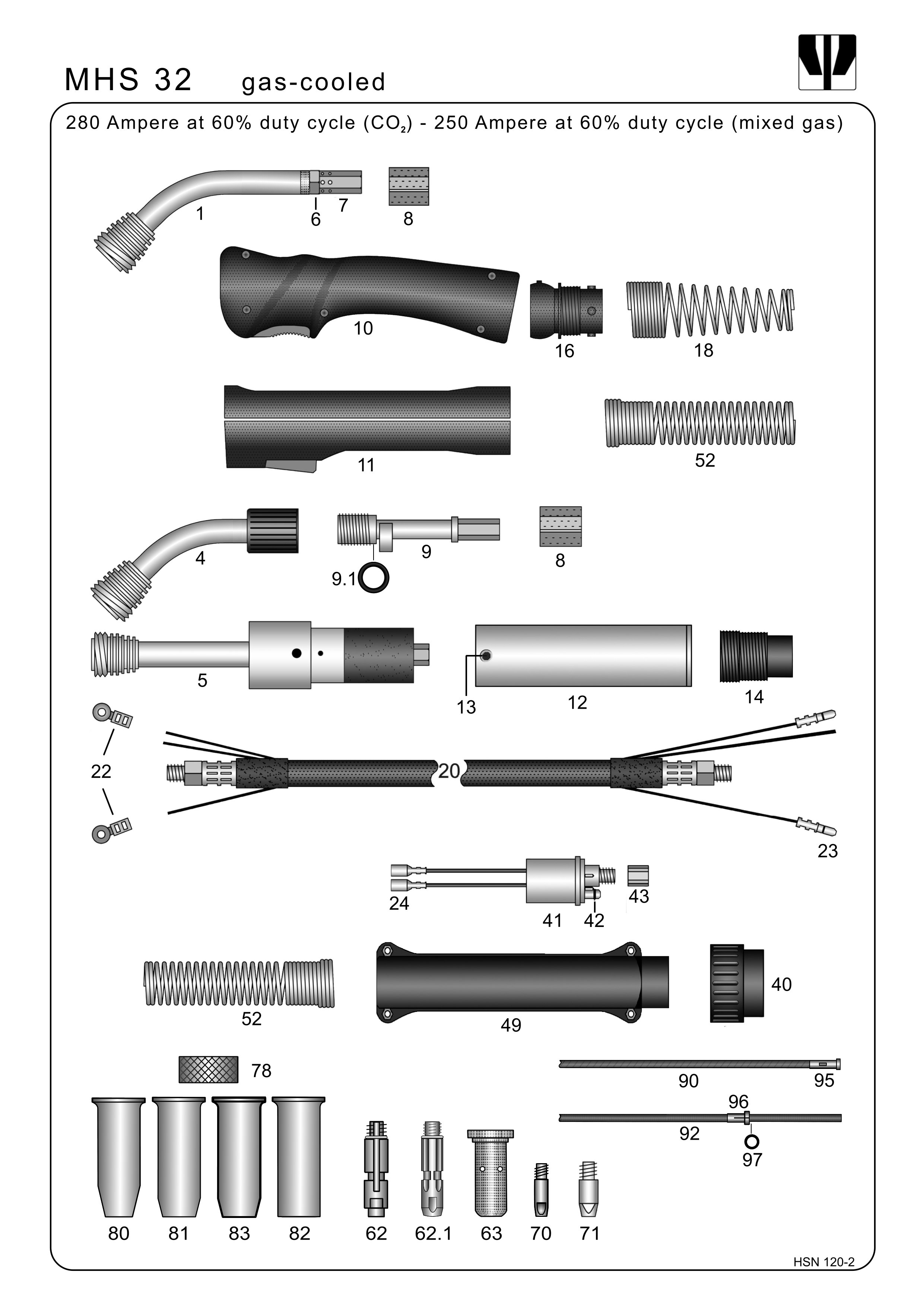 MHS 32 gas-cooled

280 Ampere at 60% duty cycle ($CO_2$) - 250 Ampere at 60% duty cycle (mixed gas)

1
6
7
8
10
16
18
11
52
4
9
9.1
8
5
13
12
14
22
20
23
24
41
42
43
52
49
40
78
90
95
96
92
97
80
81
83
82
62
62.1
63
70
71

HSN 120-2