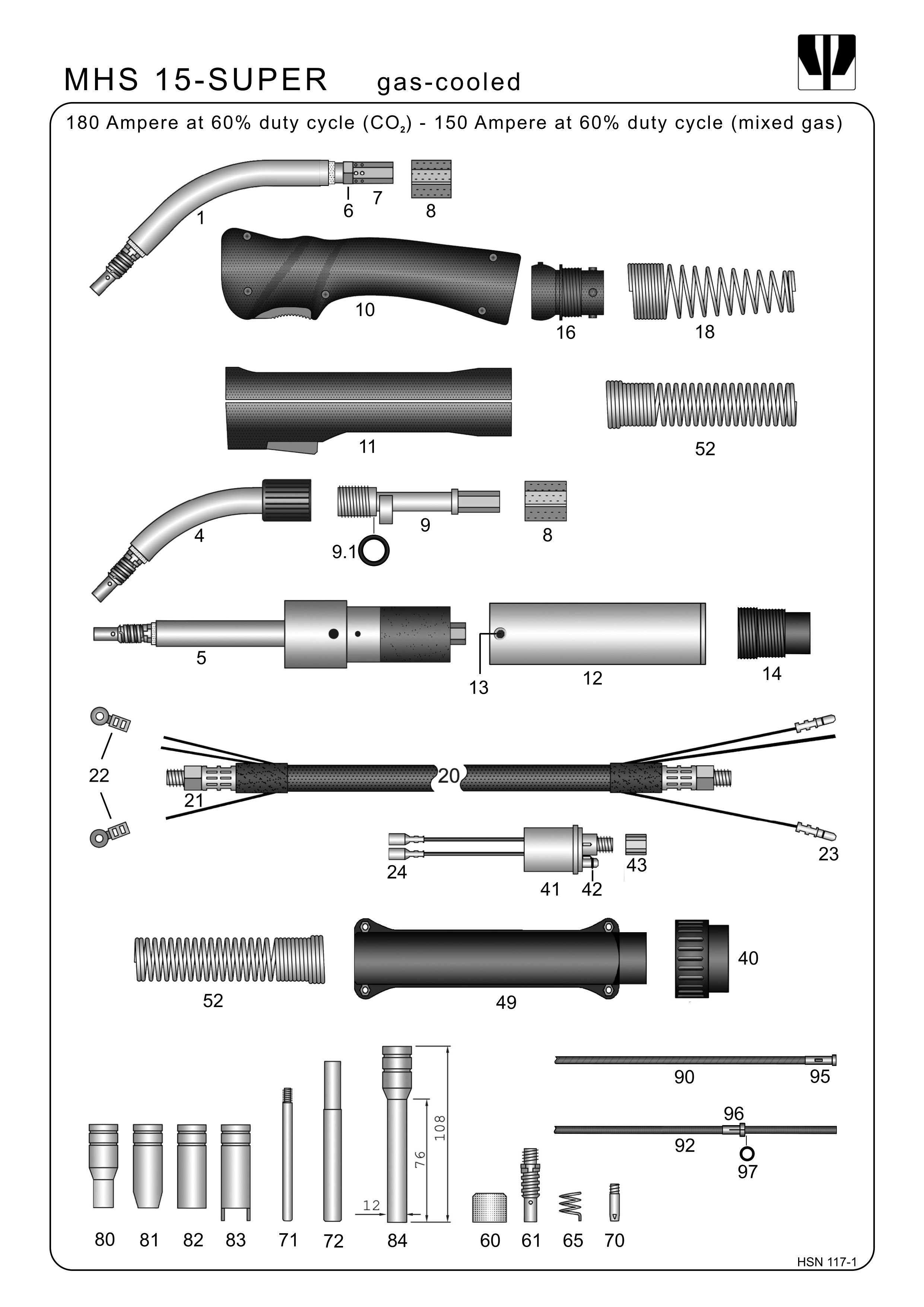 MHS 15-SUPER gas-cooled

180 Ampere at 60% duty cycle ($CO_2$) - 150 Ampere at 60% duty cycle (mixed gas)

1 6 7 8

10 16 18

11 52

4 9 9.1 8

5 13 12 14

22 21 20 23

24 41 42 43

52 49 40

90 95

96

92

97

108

76

12

80 81 82 83 71 72 84 60 61 65 70

HSN 117-1