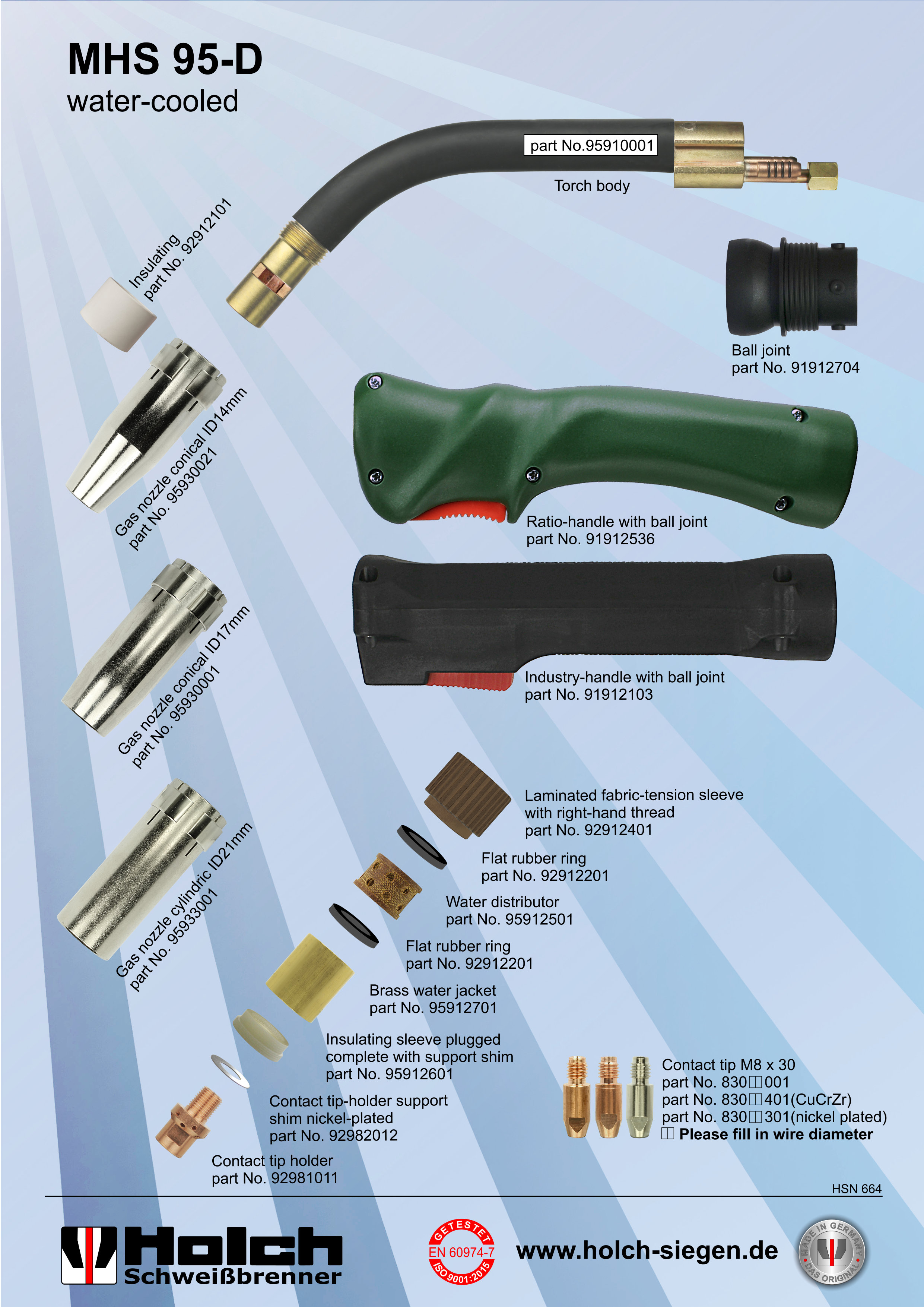 MHS 95-D
water-cooled

part No.95910001
Torch body

Insulating
part No. 92912101

Ball joint
part No. 91912704

Gas nozzle conical ID14mm
part No. 95930021

Ratio-handle with ball joint
part No. 91912536

Gas nozzle conical ID17mm
part No. 95930001

Industry-handle with ball joint
part No. 91912103

Gas nozzle cylindric ID21mm
part No. 95933001

Laminated fabric-tension sleeve
with right-hand thread
part No. 92912401

Flat rubber ring
part No. 92912201

Water distributor
part No. 95912501

Flat rubber ring
part No. 92912201

Brass water jacket
part No. 95912701

Insulating sleeve plugged
complete with support shim
part No. 95912601

Contact tip-holder support
shim nickel-plated
part No. 92982012

Contact tip holder
part No. 92981011

Contact tip M8 x 30
part No. 830□□001
part No. 830□□401(CuCrZr)
part No. 830□□301(nickel plated)
□□ Please fill in wire diameter

HSN 664

Holch
Schweißbrenner

GETESTET
EN 60974-7
ISO 9001:2015

www.holch-siegen.de

MADE IN GERMANY
DAS ORIGINAL